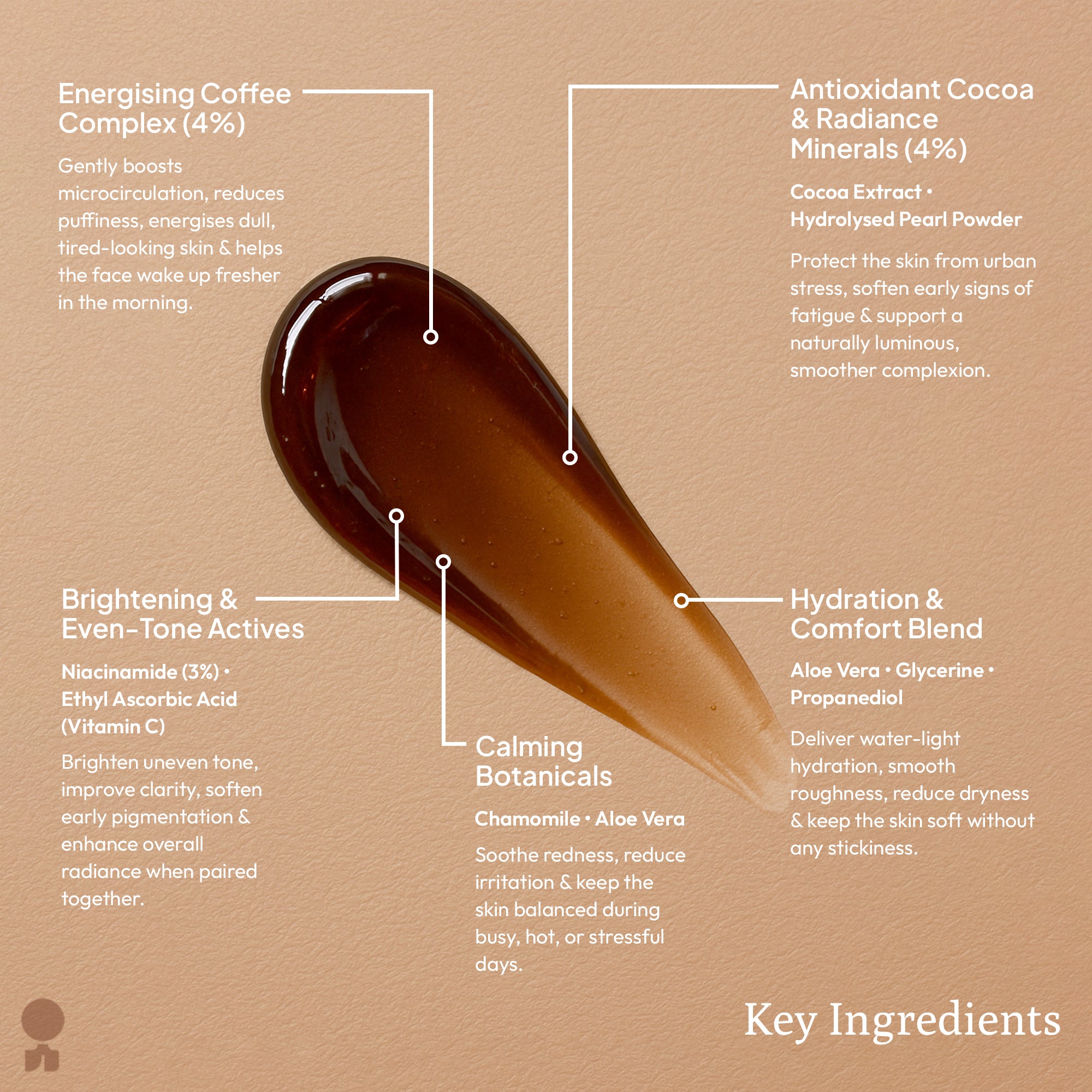 Energising Coffee Complex (4%)

Gently boosts microcirculation, reduces puffiness, energises dull, tired-looking skin & helps the face wake up fresher in the morning.

Antioxidant Cocoa & Radiance Minerals (4%)

Cocoa Extract • Hydrolysed Pearl Powder

Protect the skin from urban stress, soften early signs of fatigue & support a naturally luminous, smoother complexion.

Brightening & Even-Tone Actives

Niacinamide (3%) • Ethyl Ascorbic Acid (Vitamin C)

Brighten uneven tone, improve clarity, soften early pigmentation & enhance overall radiance when paired together.

Calming Botanicals

Chamomile • Aloe Vera

Soothe redness, reduce irritation & keep the skin balanced during busy, hot, or stressful days.

Hydration & Comfort Blend

Aloe Vera • Glycerine • Propanediol

Deliver water-light hydration, smooth roughness, reduce dryness & keep the skin soft without any stickiness.

Key Ingredients